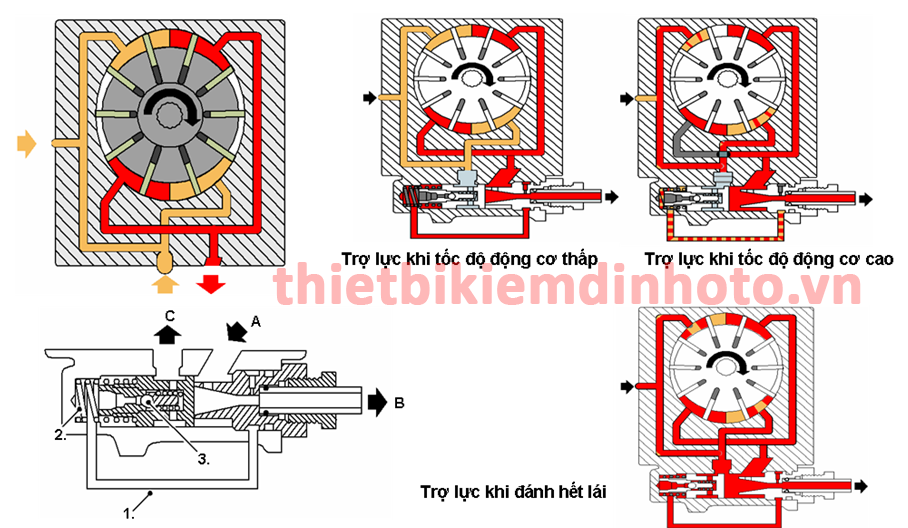 Trợ lực khi tốc độ động cơ thấp

Trợ lực khi tốc độ động cơ cao

thietbikiemdinhoto.vn

C

A

B

2.

3.

1.

Trợ lực khi đánh hết lái